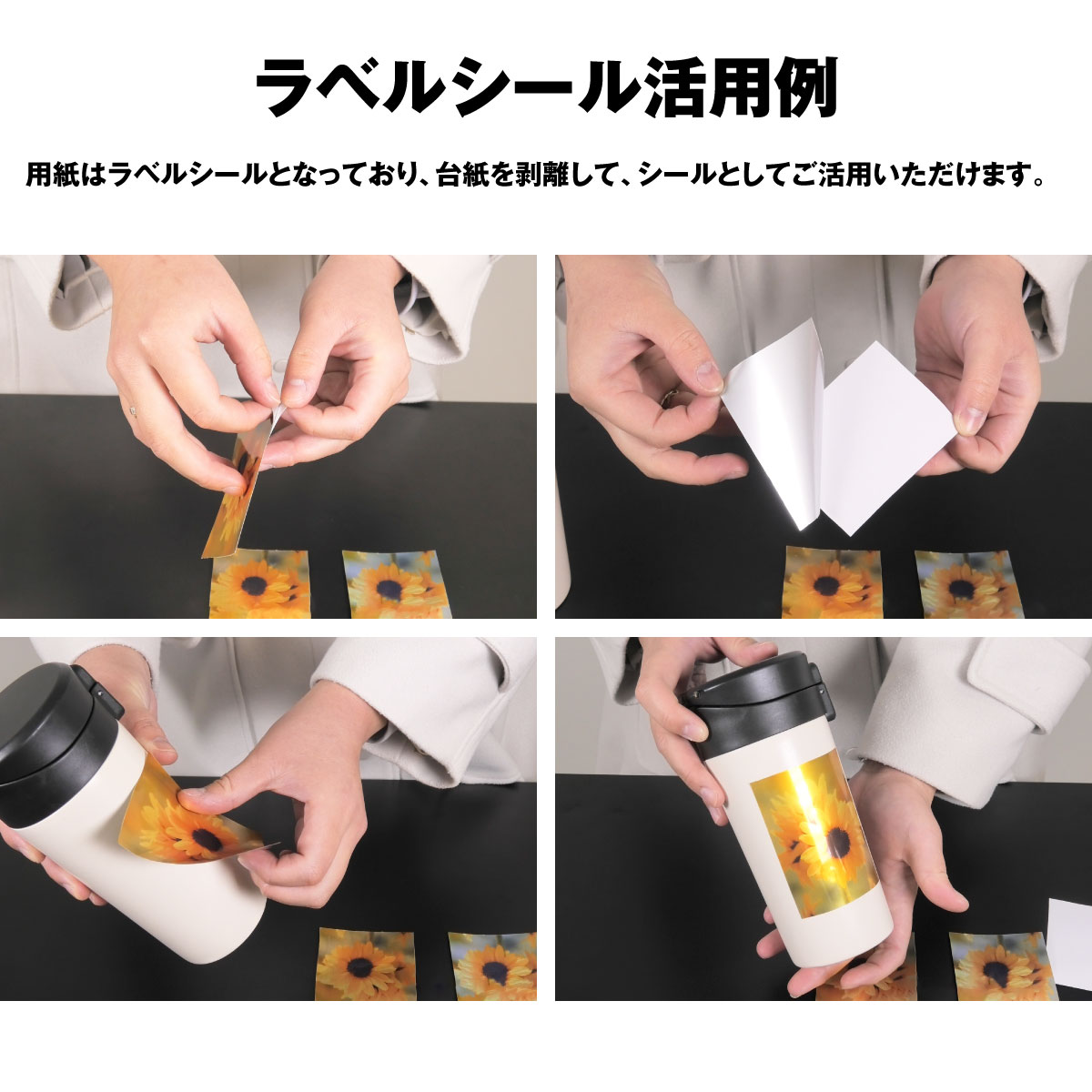 ラベルシール活用例

用紙はラベルシールとなっており、台紙を剥離して、シールとしてご活用いただけます。